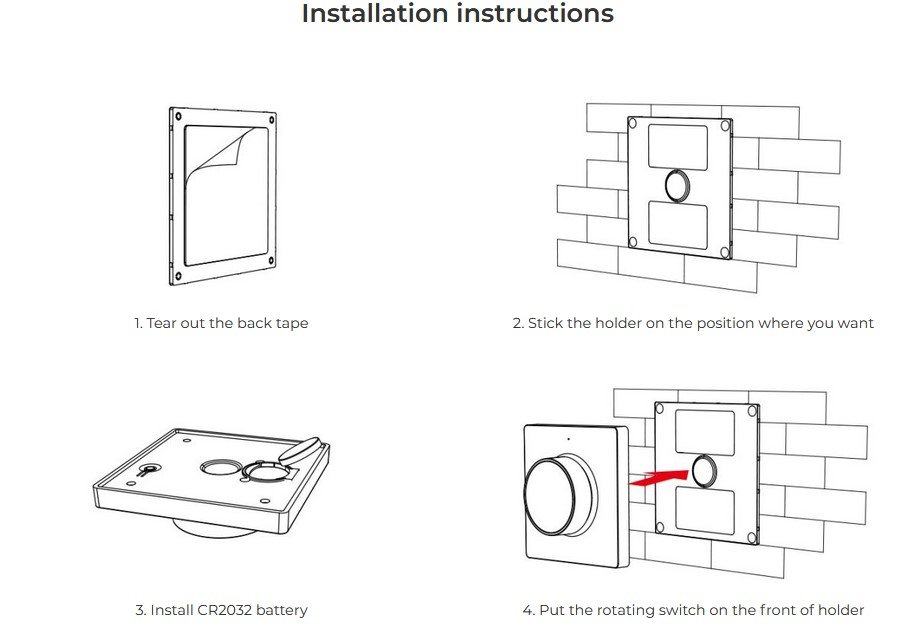 Installation instructions

1. Tear out the back tape

2. Stick the holder on the position where you want

3. Install CR2032 battery

4. Put the rotating switch on the front of holder